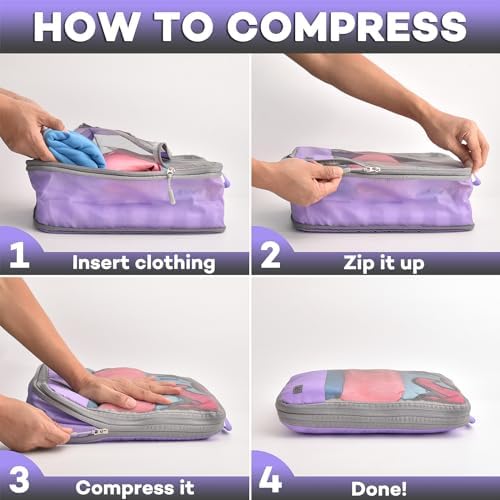 HOW TO COMPRESS

1 Insert clothing

2 Zip it up

3 Compress it

4 Done!